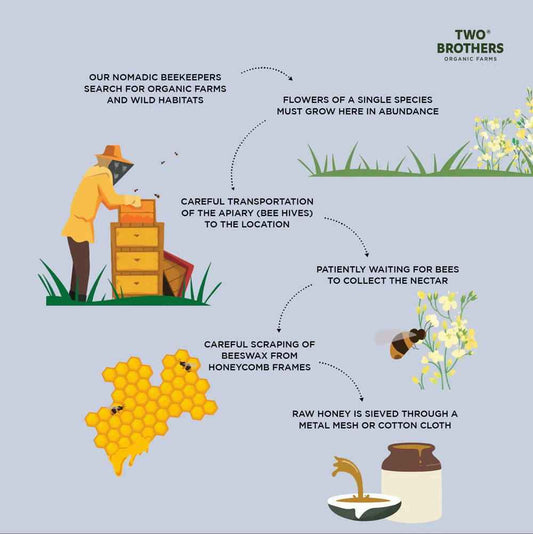 TWO® BROTHERS
ORGANIC FARMS

OUR NOMADIC BEEKEEPERS SEARCH FOR ORGANIC FARMS AND WILD HABITATS

FLOWERS OF A SINGLE SPECIES MUST GROW HERE IN ABUNDANCE

CAREFUL TRANSPORTATION OF THE APIARY (BEE HIVES) TO THE LOCATION

PATIENTLY WAITING FOR BEES TO COLLECT THE NECTAR

CAREFUL SCRAPING OF BEESWAX FROM HONEYCOMB FRAMES

RAW HONEY IS SIEVED THROUGH A METAL MESH OR COTTON CLOTH