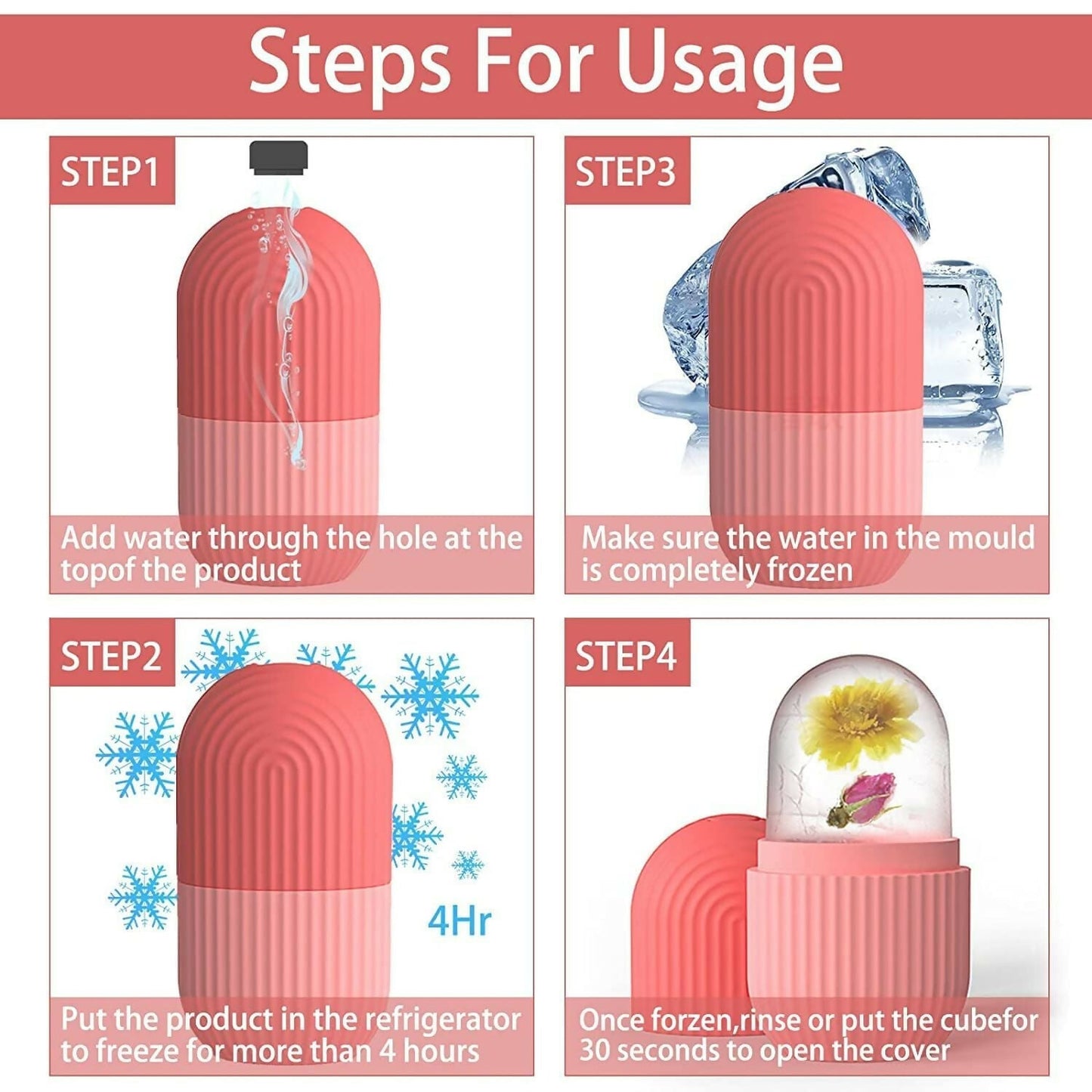 Steps For Usage

STEP1

Add water through the hole at the topof the product

STEP3

Make sure the water in the mould is completely frozen

STEP2

4Hr

Put the product in the refrigerator to freeze for more than 4 hours

STEP4

Once forzen,rinse or put the cubefor 30 seconds to open the cover