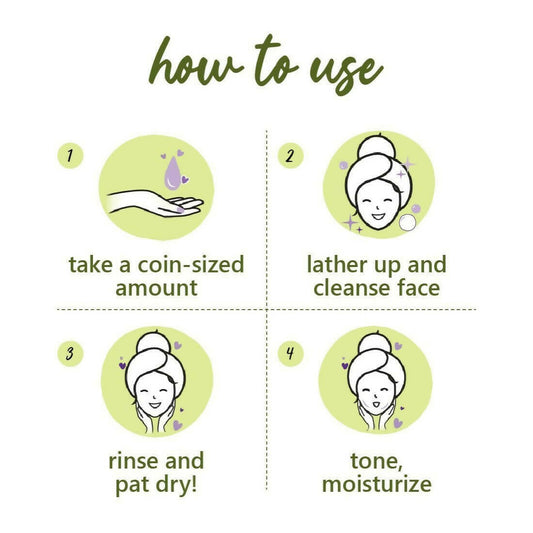 how to use

1

take a coin-sized amount

2

lather up and cleanse face

3

rinse and pat dry!

4

tone, moisturize