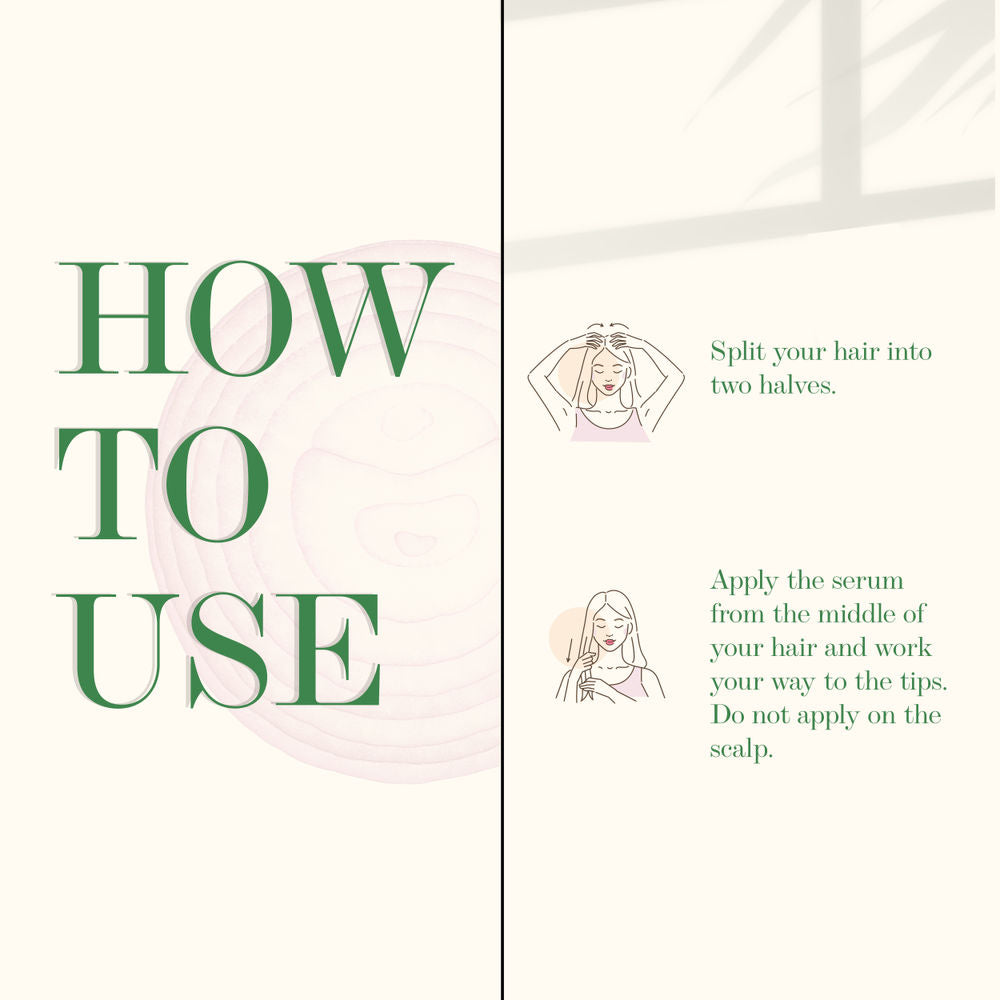 HOW
TO
USE

Split your hair into two halves.

Apply the serum from the middle of your hair and work your way to the tips. Do not apply on the scalp.