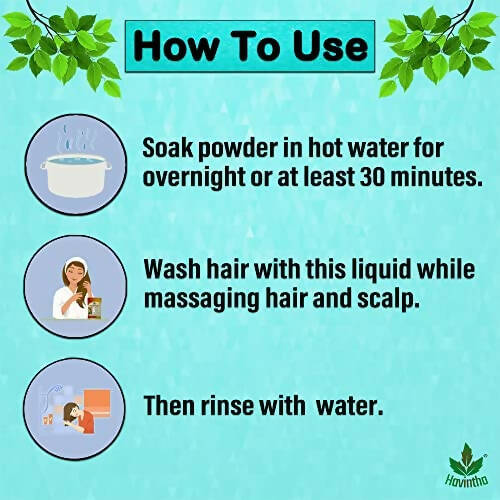 How To Use

Soak powder in hot water for overnight or at least 30 minutes.

Wash hair with this liquid while massaging hair and scalp.

Then rinse with water.

Havintha