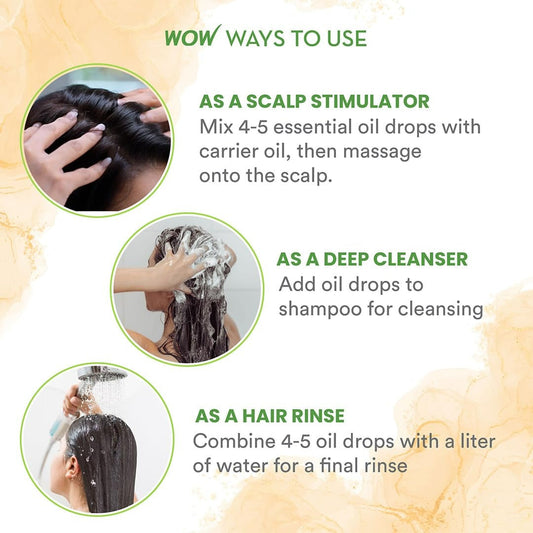 WOW WAYS TO USE

AS A SCALP STIMULATOR
Mix 4-5 essential oil drops with carrier oil, then massage onto the scalp.

AS A DEEP CLEANSER
Add oil drops to shampoo for cleansing

AS A HAIR RINSE
Combine 4-5 oil drops with a liter of water for a final rinse