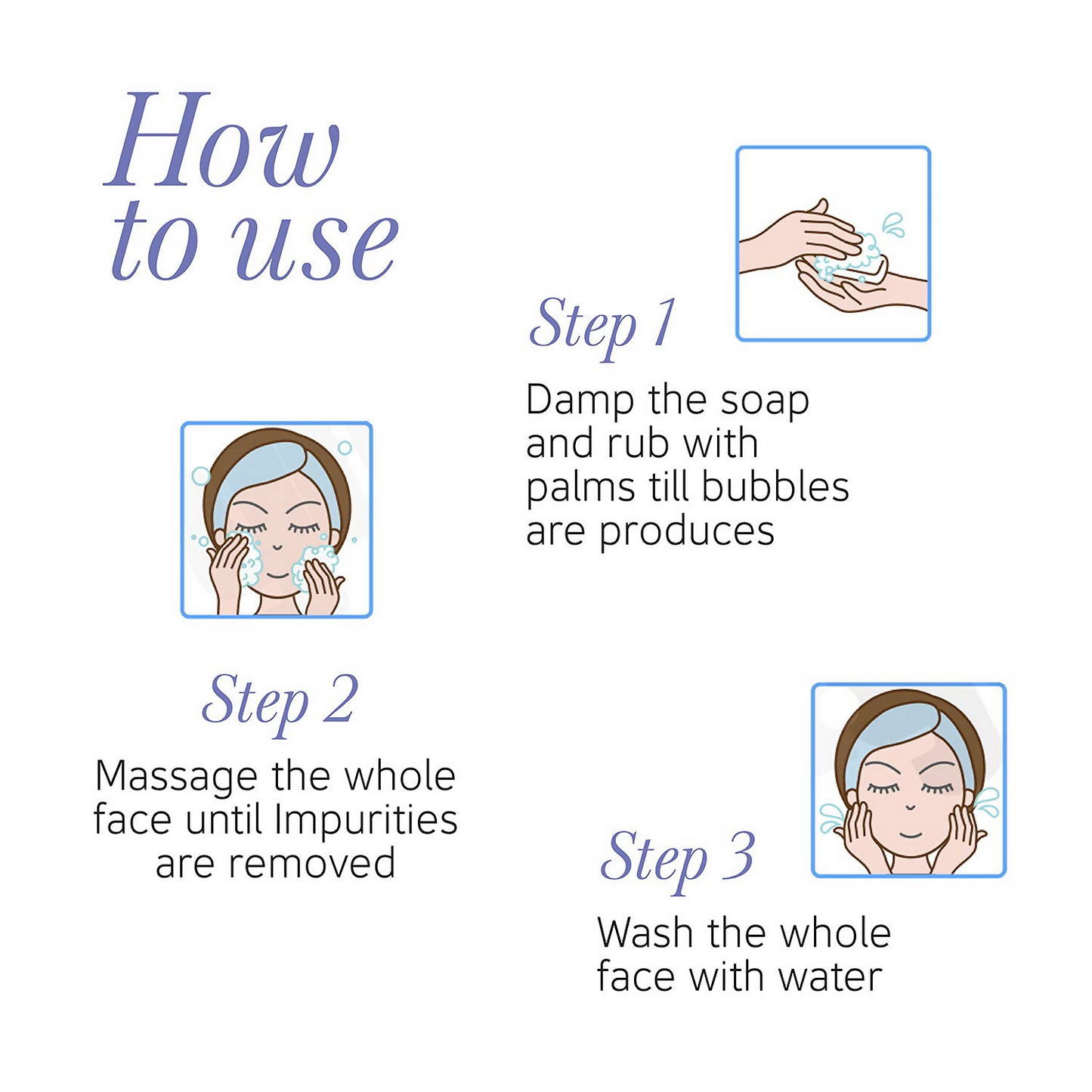 How to use

Step 1
Damp the soap and rub with palms till bubbles are produces

Step 2
Massage the whole face until Impurities are removed

Step 3
Wash the whole face with water