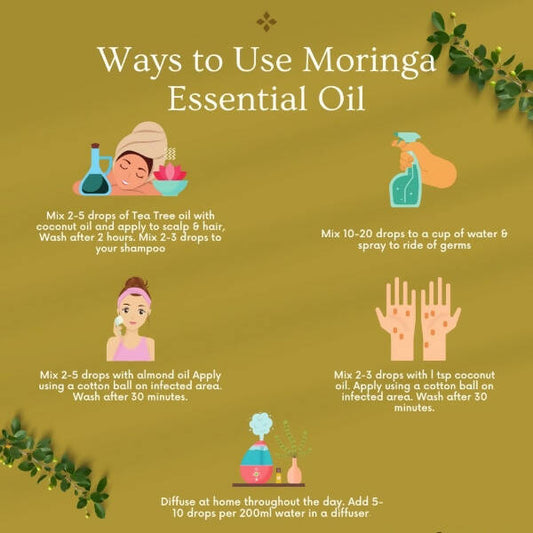 Ways to Use Moringa Essential Oil

Mix 2-5 drops of Tea Tree oil with coconut oil and apply to scalp & hair, Wash after 2 hours. Mix 2-3 drops to your shampoo

Mix 10-20 drops to a cup of water & spray to ride of germs

Mix 2-5 drops with almond oil Apply using a cotton ball on infected area. Wash after 30 minutes.

Mix 2-3 drops with l tsp coconut oil. Apply using a cotton ball on infected area. Wash after 30 minutes.

Diffuse at home throughout the day. Add 5-10 drops per 200ml water in a diffuser