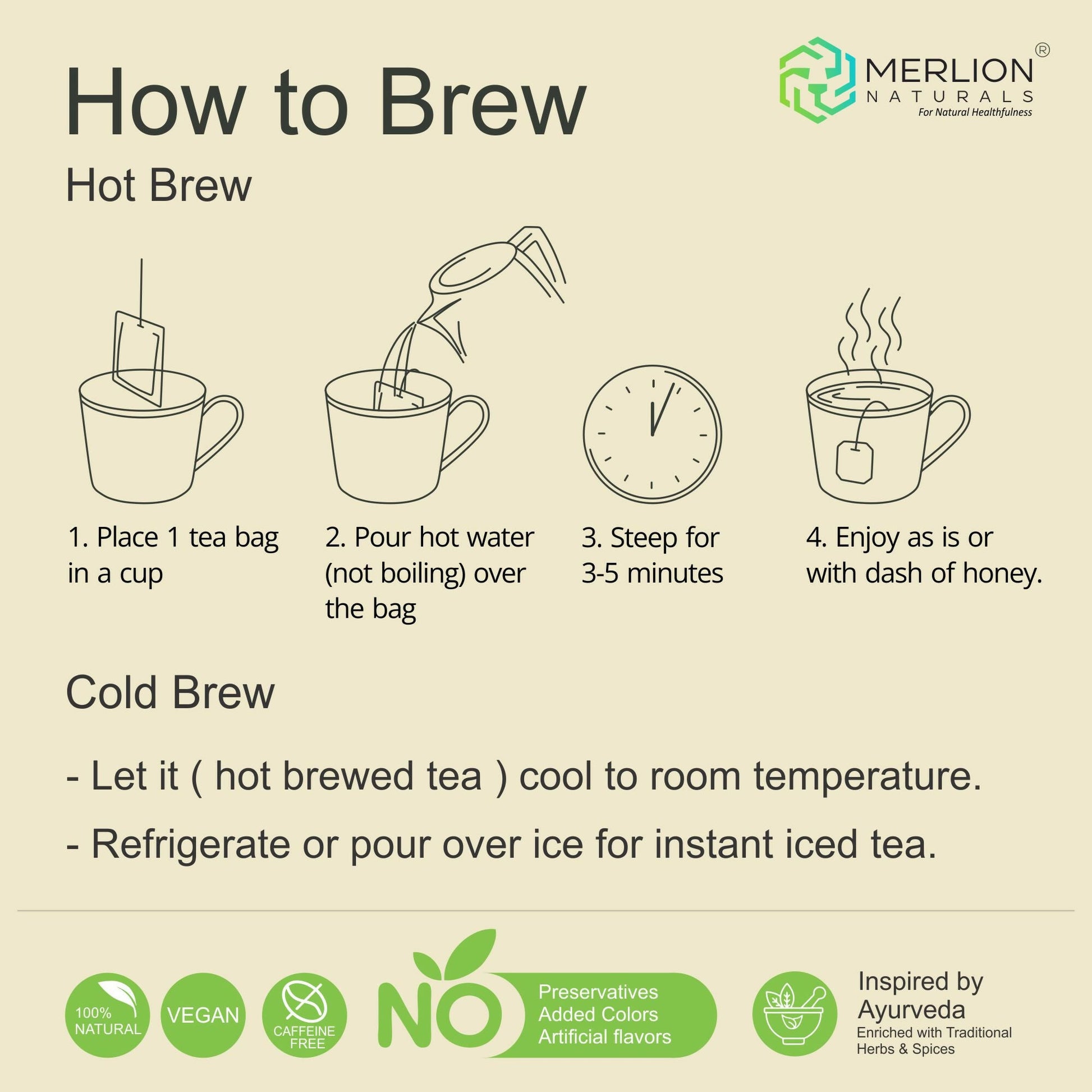 How to Brew

MERLION® NATURALS
For Natural Healthfulness

Hot Brew

1. Place 1 tea bag in a cup

2. Pour hot water (not boiling) over the bag

3. Steep for 3-5 minutes

4. Enjoy as is or with dash of honey.

Cold Brew

- Let it ( hot brewed tea ) cool to room temperature.

- Refrigerate or pour over ice for instant iced tea.

100% NATURAL

VEGAN

CAFFEINE FREE

NO
Preservatives
Added Colors
Artificial flavors

Inspired by Ayurveda
Enriched with Traditional Herbs & Spices