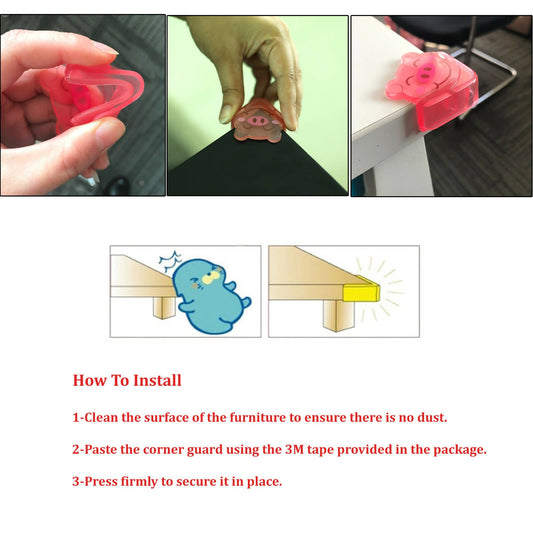 How To Install

1-Clean the surface of the furniture to ensure there is no dust.

2-Paste the corner guard using the 3M tape provided in the package.

3-Press firmly to secure it in place.