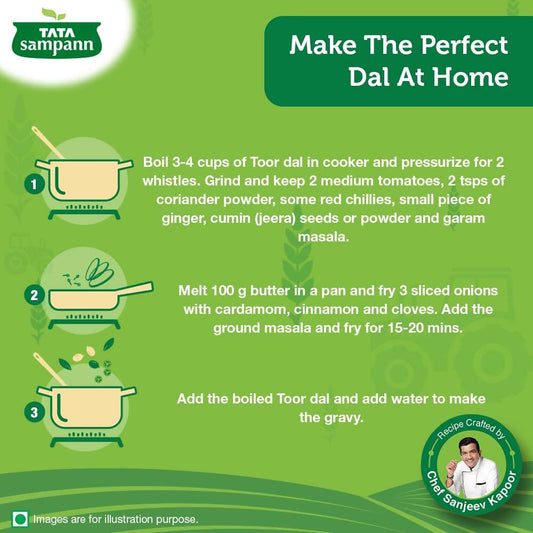 TATA
sampann

Make The Perfect Dal At Home

1

Boil 3-4 cups of Toor dal in cooker and pressurize for 2 whistles. Grind and keep 2 medium tomatoes, 2 tsps of coriander powder, some red chillies, small piece of ginger, cumin (jeera) seeds or powder and garam masala.

2

Melt 100 g butter in a pan and fry 3 sliced onions with cardamom, cinnamon and cloves. Add the ground masala and fry for 15-20 mins.

3

Add the boiled Toor dal and add water to make the gravy.

Recipe Crafted by
Chef Sanjeev Kapoor

Images are for illustration purpose.