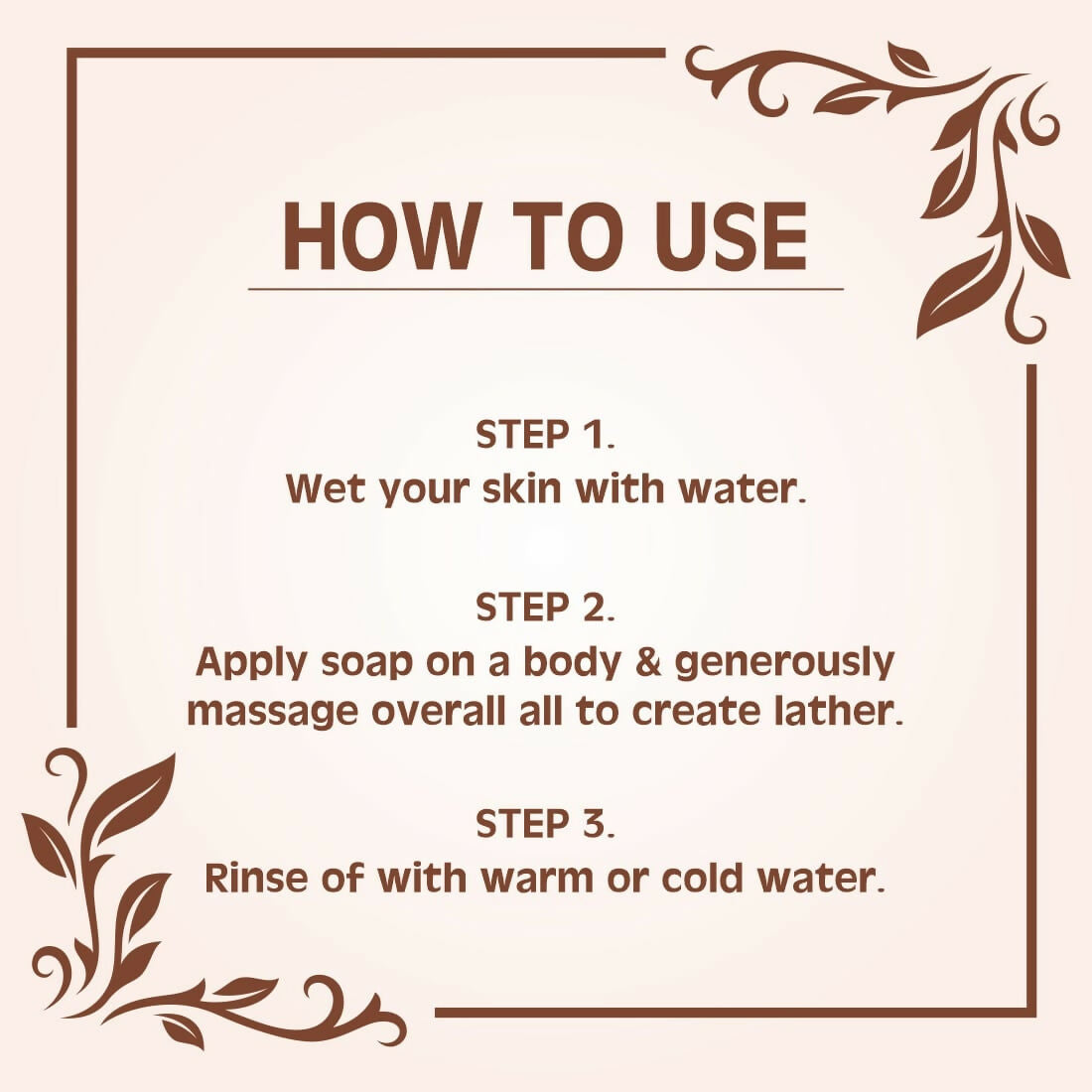 HOW TO USE

STEP 1.
Wet your skin with water.

STEP 2.
Apply soap on a body & generously massage overall all to create lather.

STEP 3.
Rinse of with warm or cold water.