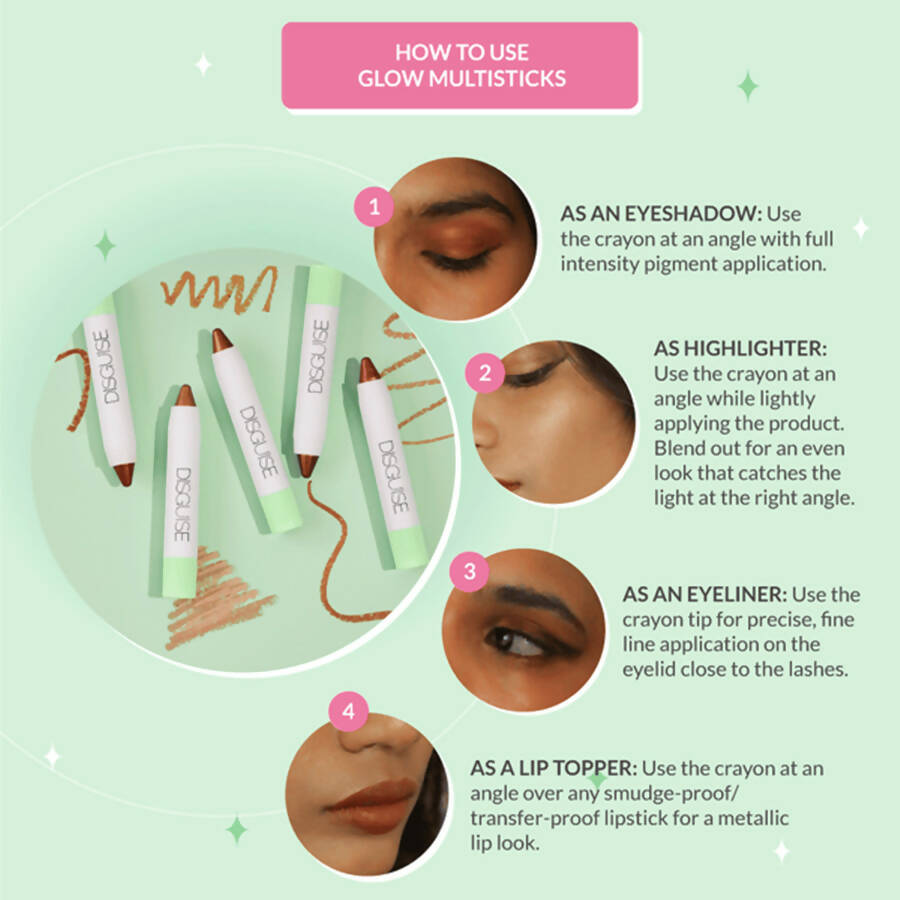 HOW TO USE
GLOW MULTISTICKS

DISGUISE

DISGUISE

DISGUISE

DISGUISE

DISGUISE

1

AS AN EYESHADOW: Use the crayon at an angle with full intensity pigment application.

2

AS HIGHLIGHTER: Use the crayon at an angle while lightly applying the product. Blend out for an even look that catches the light at the right angle.

3

AS AN EYELINER: Use the crayon tip for precise, fine line application on the eyelid close to the lashes.

4

AS A LIP TOPPER: Use the crayon at an angle over any smudge-proof/ transfer-proof lipstick for a metallic lip look.