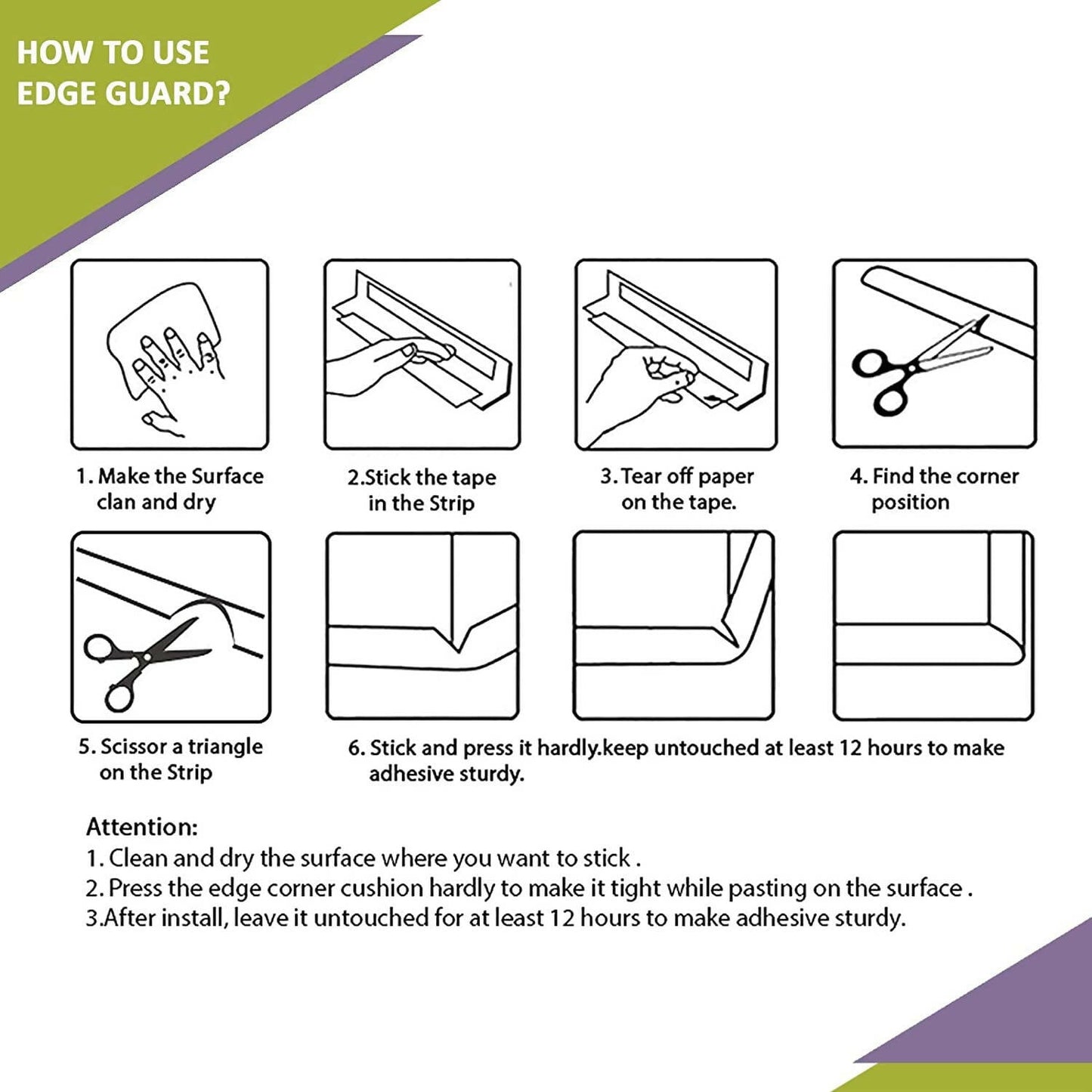 HOW TO USE EDGE GUARD?

1. Make the Surface clan and dry

2.Stick the tape in the Strip

3. Tear off paper on the tape.

4. Find the corner position

5. Scissor a triangle on the Strip

6. Stick and press it hardly.keep untouched at least 12 hours to make adhesive sturdy.

Attention:
1. Clean and dry the surface where you want to stick .
2. Press the edge corner cushion hardly to make it tight while pasting on the surface .
3.After install, leave it untouched for at least 12 hours to make adhesive sturdy.