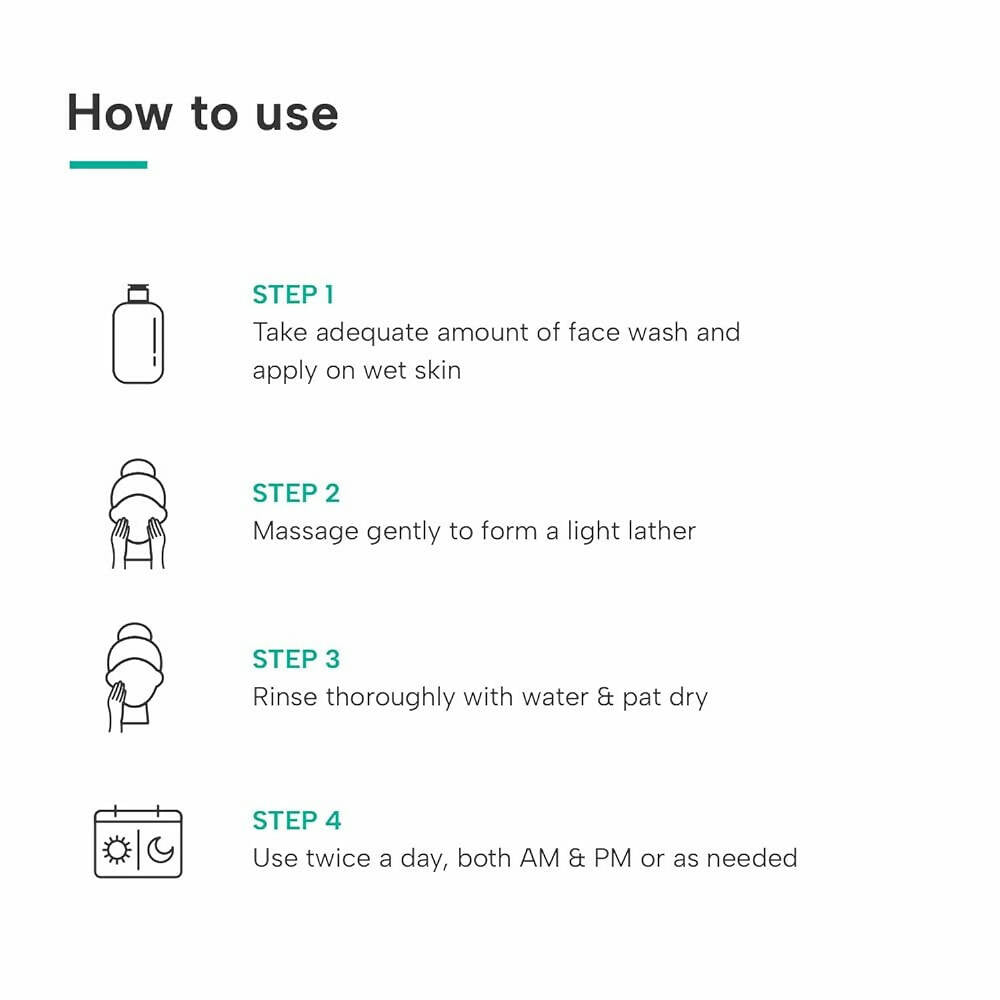 How to use

STEP 1
Take adequate amount of face wash and apply on wet skin

STEP 2
Massage gently to form a light lather

STEP 3
Rinse thoroughly with water & pat dry

STEP 4
Use twice a day, both AM & PM or as needed