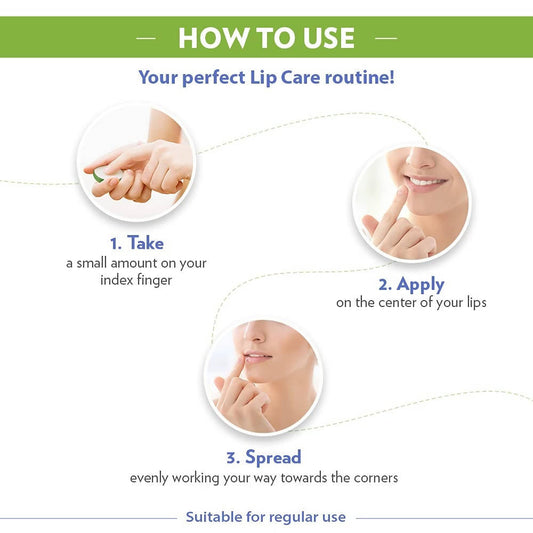 — HOW TO USE —

Your perfect Lip Care routine!

1. Take
a small amount on your index finger

2. Apply
on the center of your lips

3. Spread
evenly working your way towards the corners

Suitable for regular use