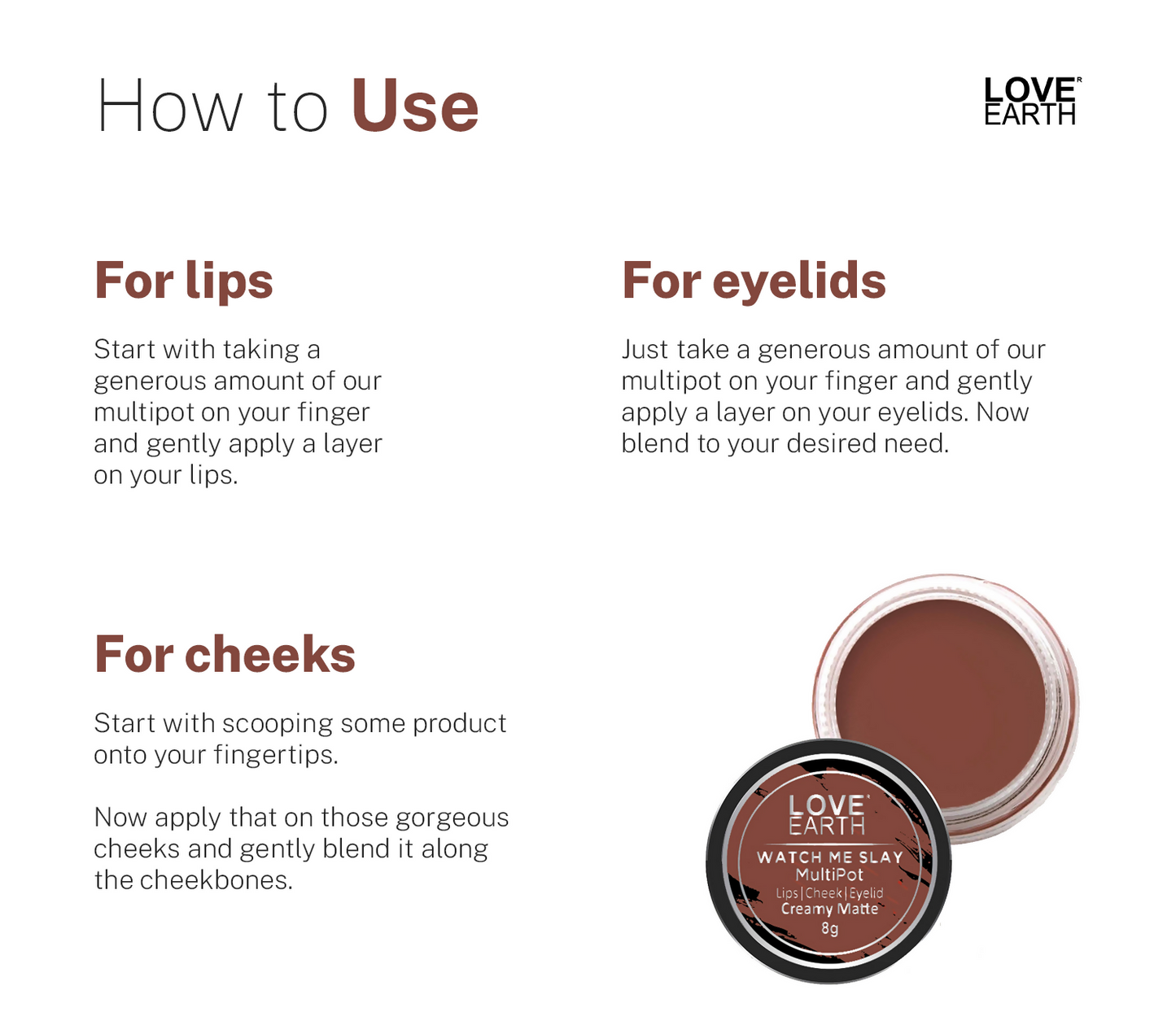 How to Use

LOVE EARTH

For lips

Start with taking a generous amount of our multipot on your finger and gently apply a layer on your lips.

For eyelids

Just take a generous amount of our multipot on your finger and gently apply a layer on your eyelids. Now blend to your desired need.

For cheeks

Start with scooping some product onto your fingertips.

Now apply that on those gorgeous cheeks and gently blend it along the cheekbones.

LOVE EARTH
WATCH ME SLAY
MultiPot
Lips | Cheek | Eyelid
Creamy Matte
8g