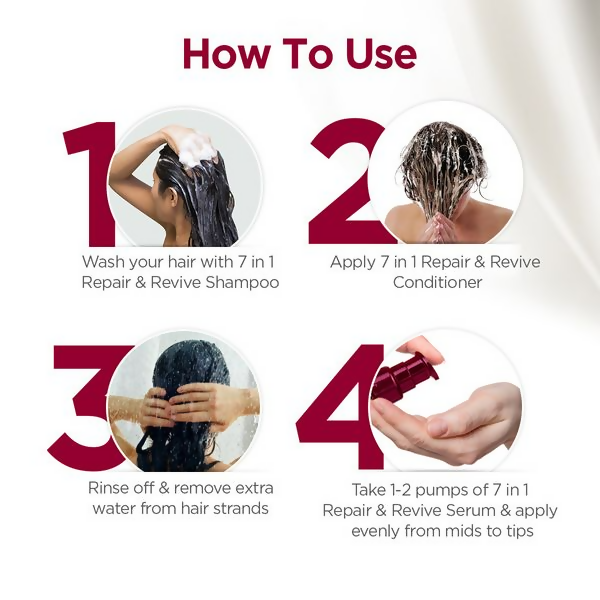 How To Use

1

Wash your hair with 7 in 1 Repair & Revive Shampoo

2

Apply 7 in 1 Repair & Revive Conditioner

3

Rinse off & remove extra water from hair strands

4

Take 1-2 pumps of 7 in 1 Repair & Revive Serum & apply evenly from mids to tips