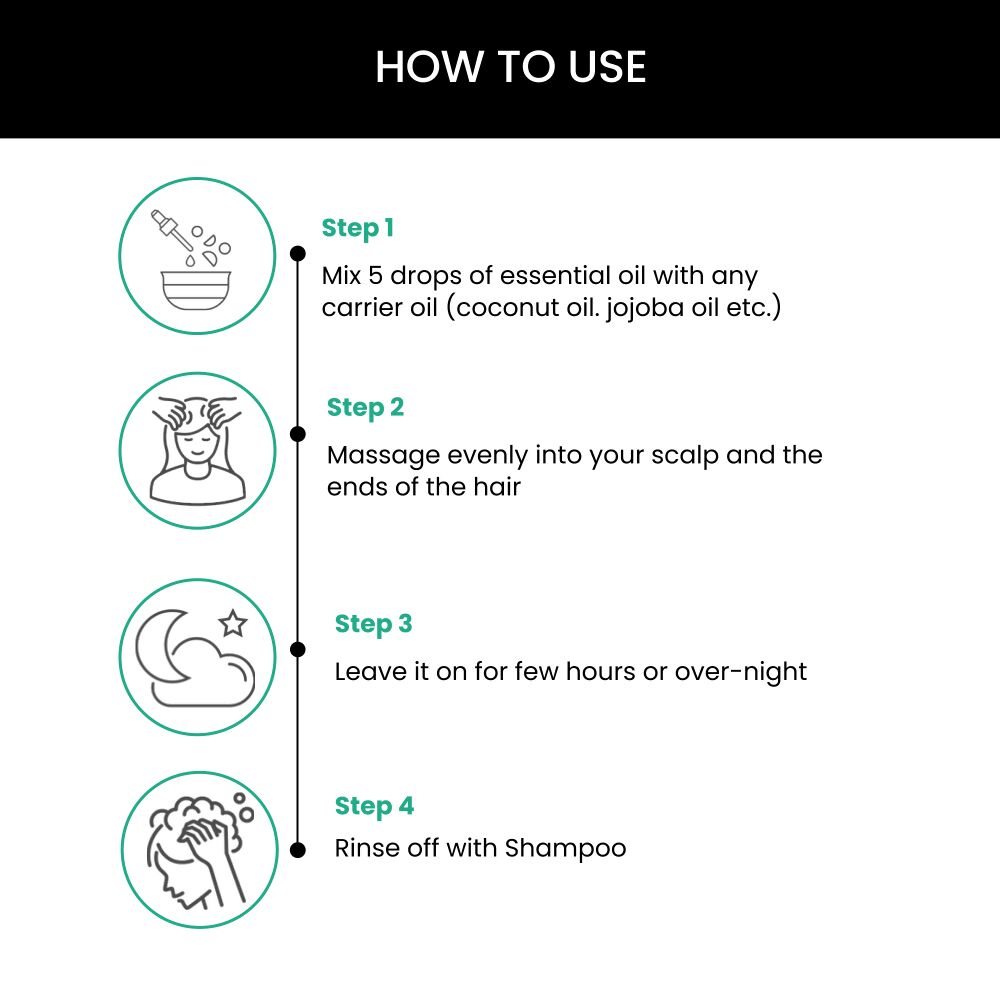 HOW TO USE

Step 1

Mix 5 drops of essential oil with any carrier oil (coconut oil. jojoba oil etc.)

Step 2

Massage evenly into your scalp and the ends of the hair

Step 3

Leave it on for few hours or over-night

Step 4

Rinse off with Shampoo