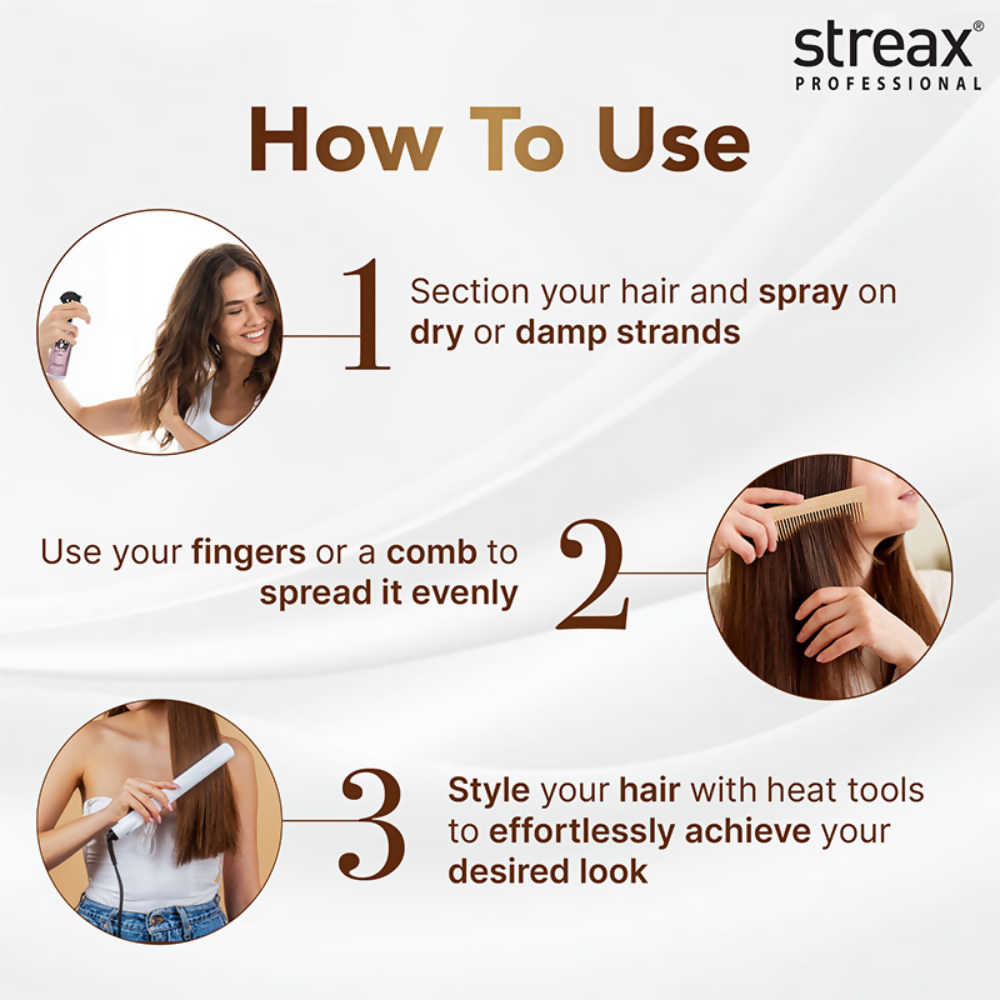 streax®
PROFESSIONAL

How To Use

1 Section your hair and spray on dry or damp strands

Use your fingers or a comb to spread it evenly 2

3 Style your hair with heat tools to effortlessly achieve your desired look