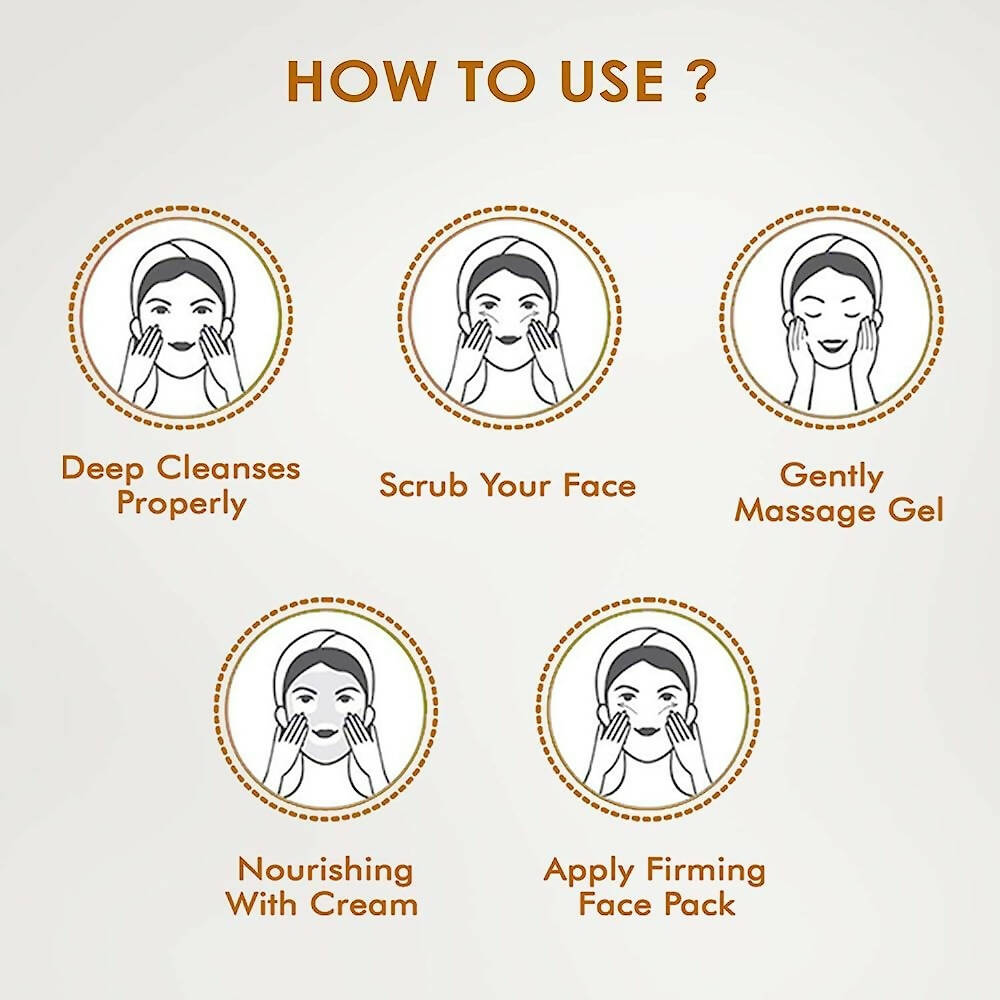 HOW TO USE ?

Deep Cleanses Properly

Scrub Your Face

Gently Massage Gel

Nourishing With Cream

Apply Firming Face Pack