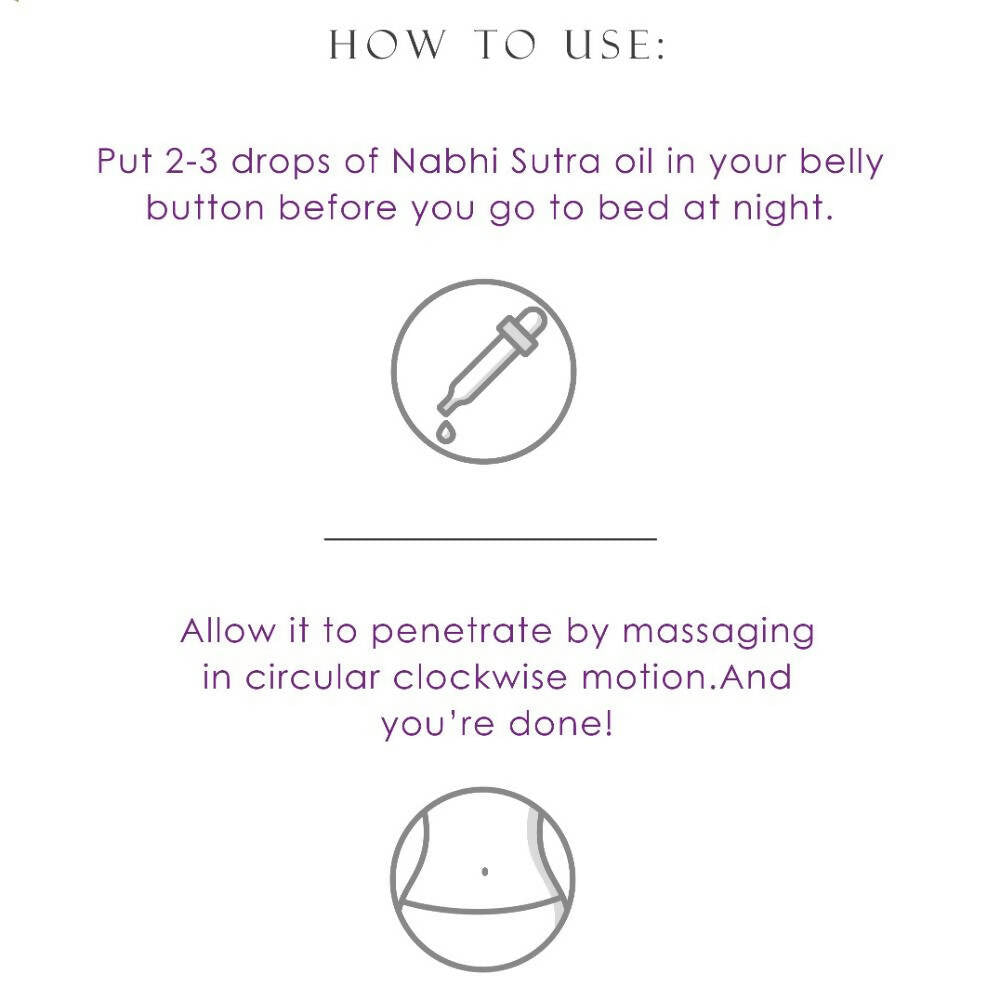 HOW TO USE:

Put 2-3 drops of Nabhi Sutra oil in your belly button before you go to bed at night.

Allow it to penetrate by massaging in circular clockwise motion.And you're done!