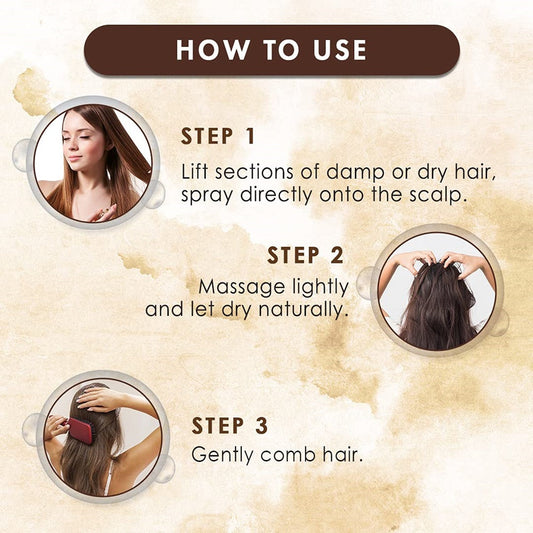 HOW TO USE

STEP 1
Lift sections of damp or dry hair, spray directly onto the scalp.

STEP 2
Massage lightly and let dry naturally.

STEP 3
Gently comb hair.