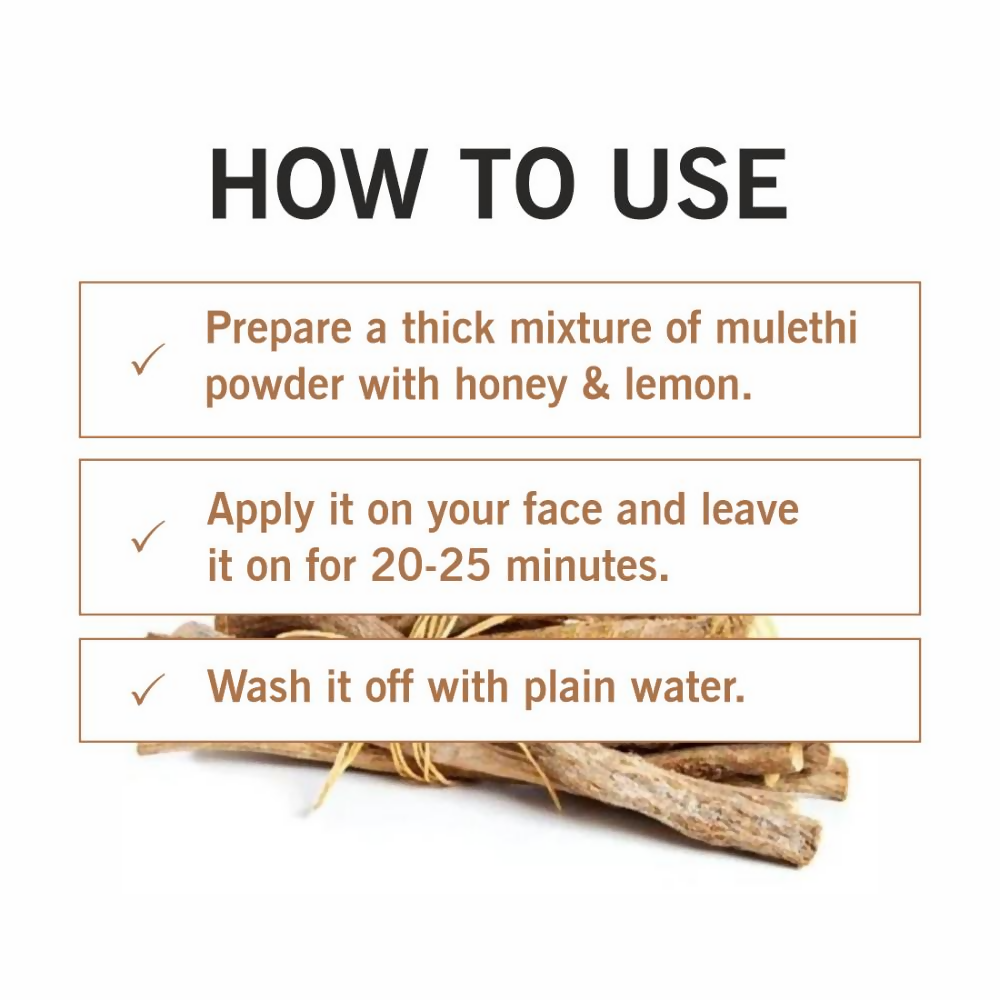 HOW TO USE

✓ Prepare a thick mixture of mulethi powder with honey & lemon.

✓ Apply it on your face and leave it on for 20-25 minutes.

✓ Wash it off with plain water.