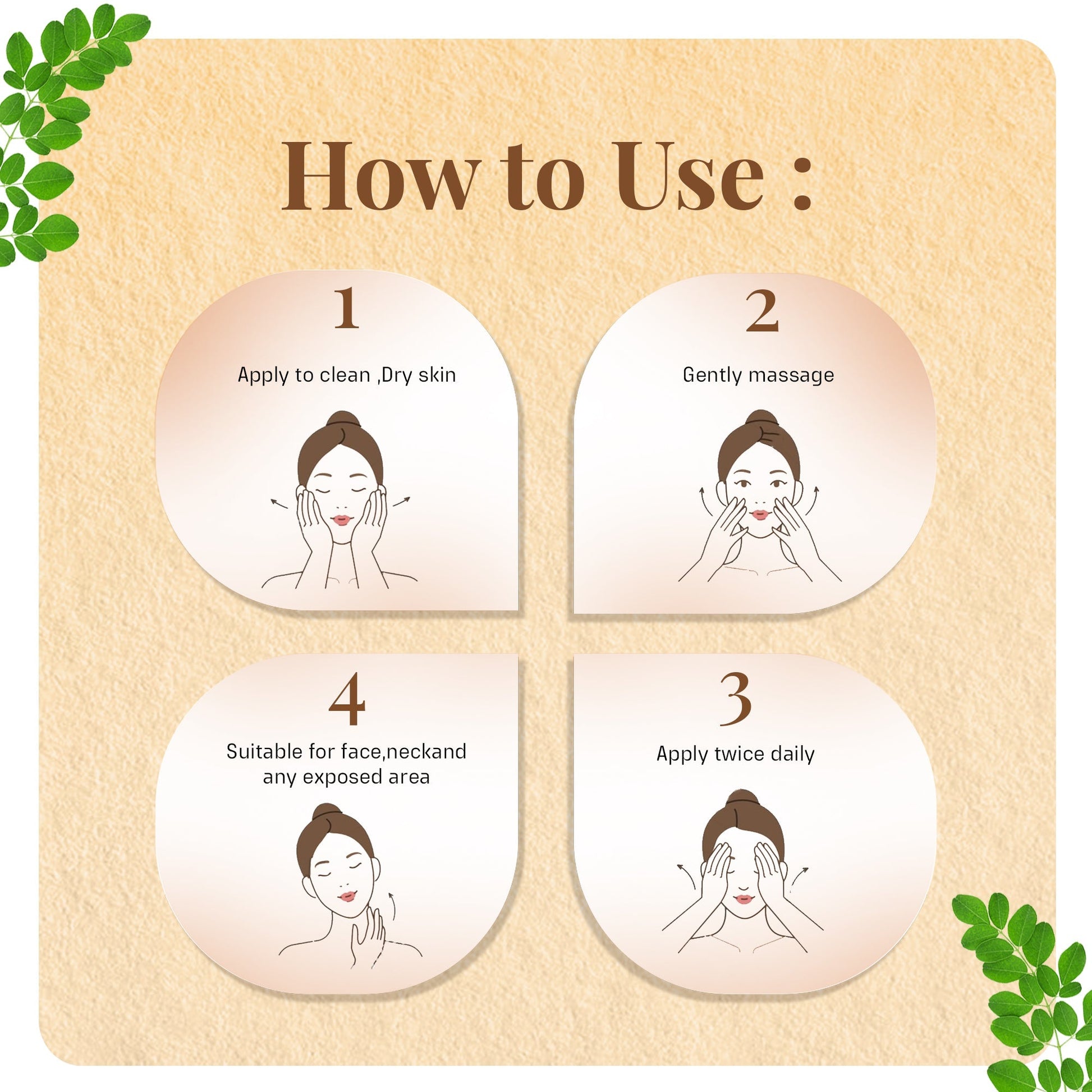 How to Use :

1

Apply to clean ,Dry skin

2

Gently massage

4

Suitable for face,neckand any exposed area

3

Apply twice daily