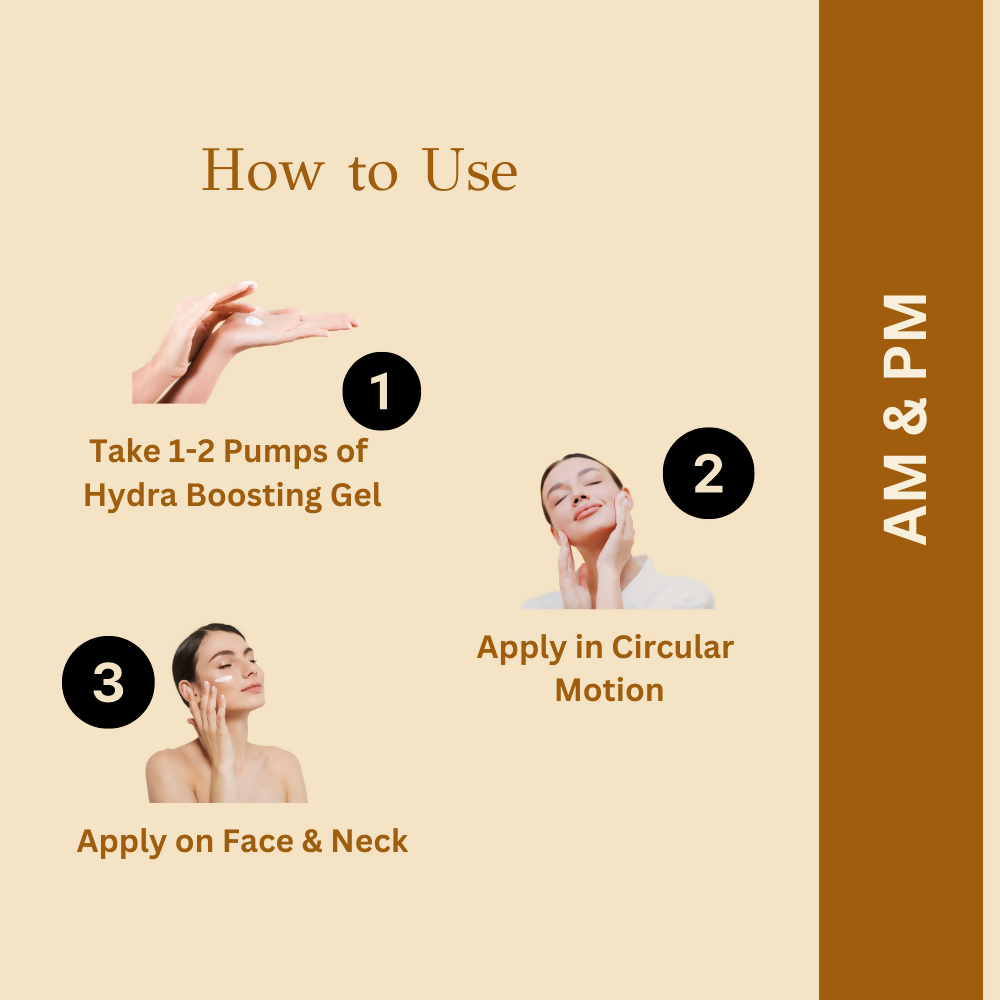 How to Use

1

Take 1-2 Pumps of Hydra Boosting Gel

2

Apply in Circular Motion

3

Apply on Face & Neck

AM & PM