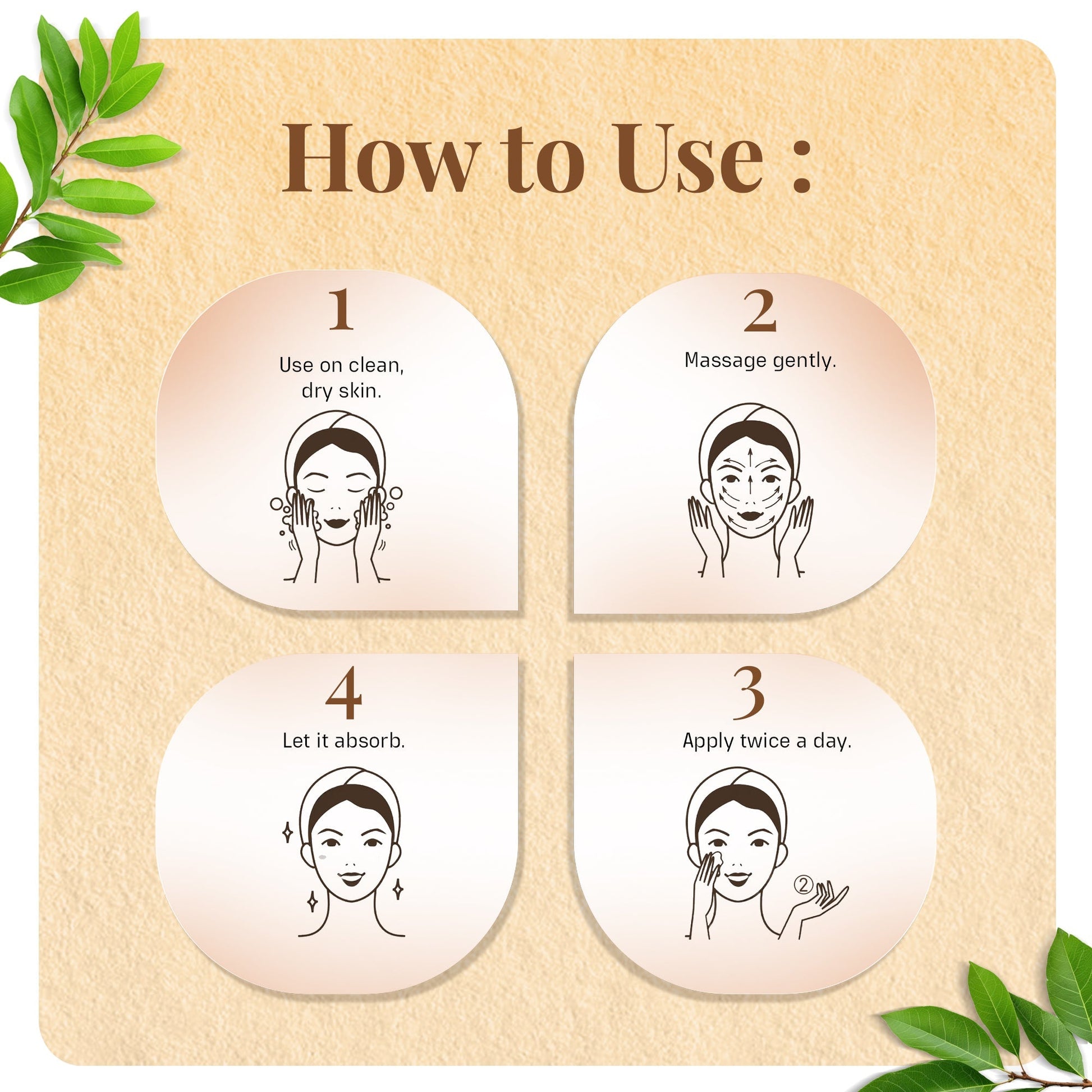 How to Use :

1

Use on clean, dry skin.

2

Massage gently.

4

Let it absorb.

3

Apply twice a day.

②