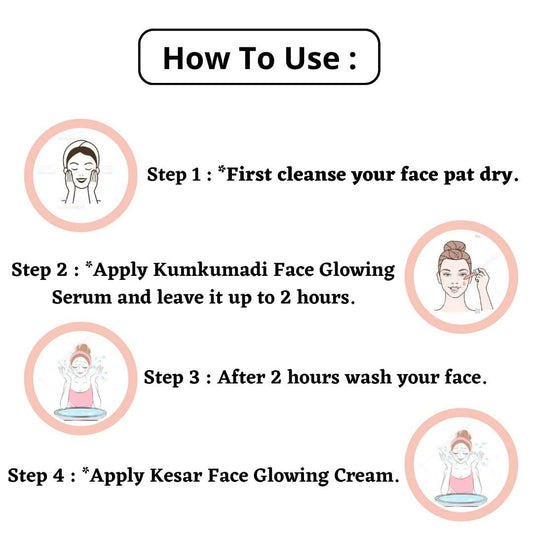 How To Use :

Step 1 : *First cleanse your face pat dry.

Step 2 : *Apply Kumkumadi Face Glowing Serum and leave it up to 2 hours.

Step 3 : After 2 hours wash your face.

Step 4 : *Apply Kesar Face Glowing Cream.