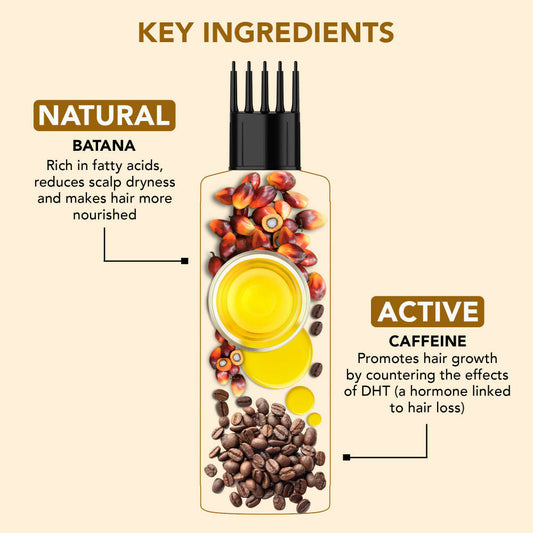 KEY INGREDIENTS

NATURAL

BATANA

Rich in fatty acids, reduces scalp dryness and makes hair more nourished

ACTIVE

CAFFEINE

Promotes hair growth by countering the effects of DHT (a hormone linked to hair loss)